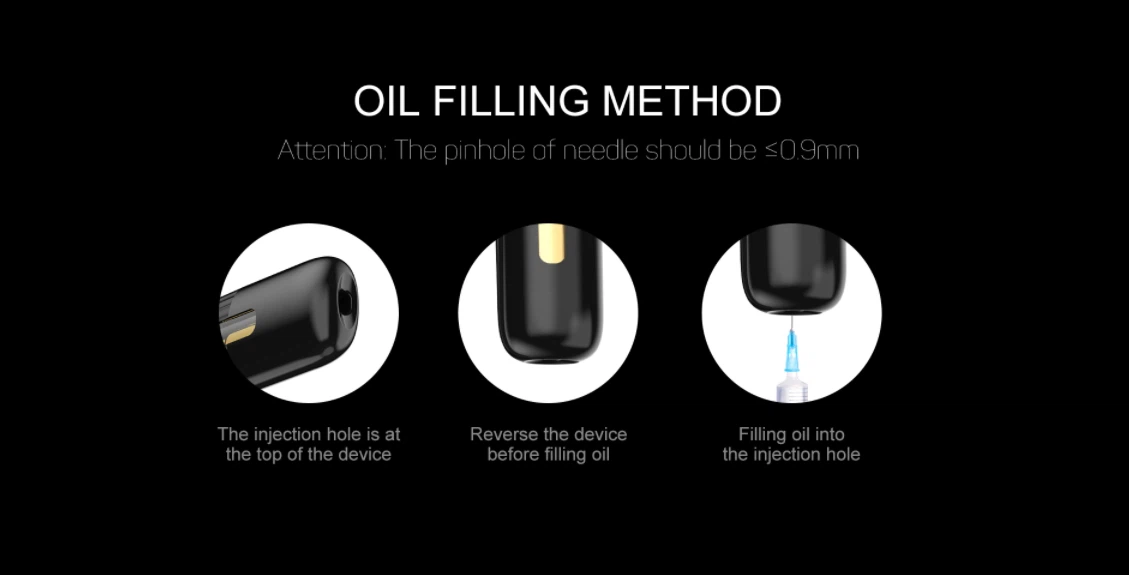 OIL FILLING METHOD

Attention: The pinhole of needle should be ≤0.9mm

The injection hole is at the top of the device

Reverse the device before filling oil

Filling oil into the injection hole